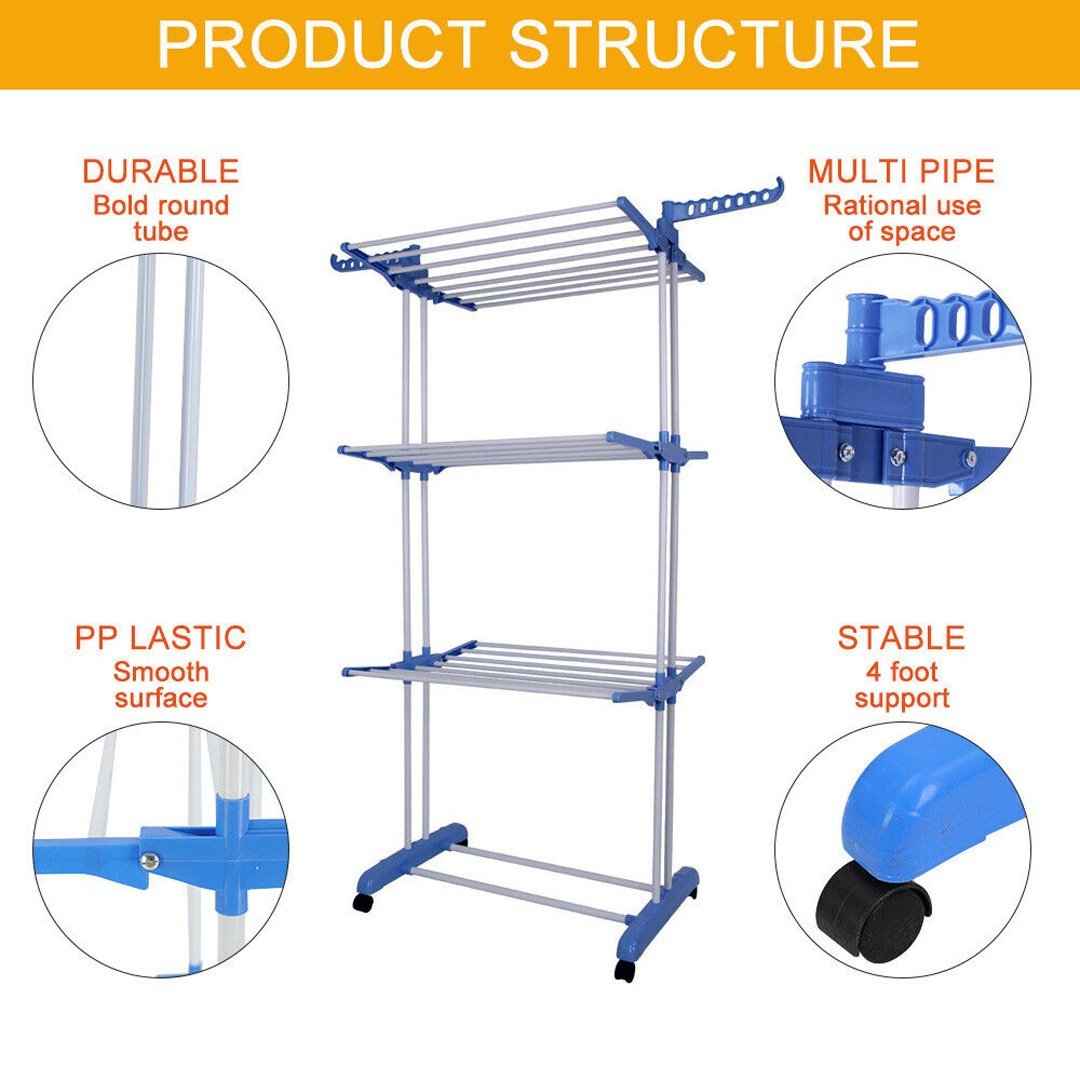 PRODUCT STRUCTURE

DURABLE
Bold round tube

MULTI PIPE
Rational use of space

PP LASTIC
Smooth surface

STABLE
4 foot support